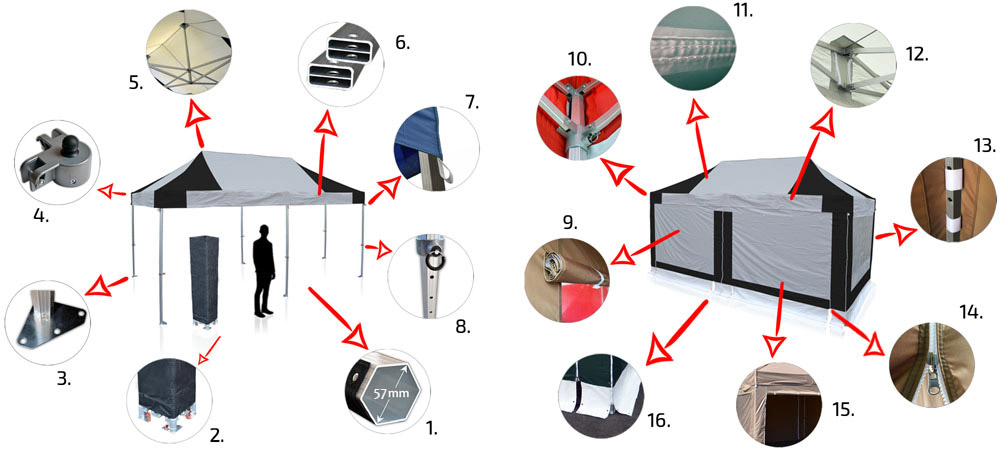 5.

6.

7.

4.

8.

3.

2.

57mm

1.

11.

10.

12.

13.

9.

14.

16.

15.