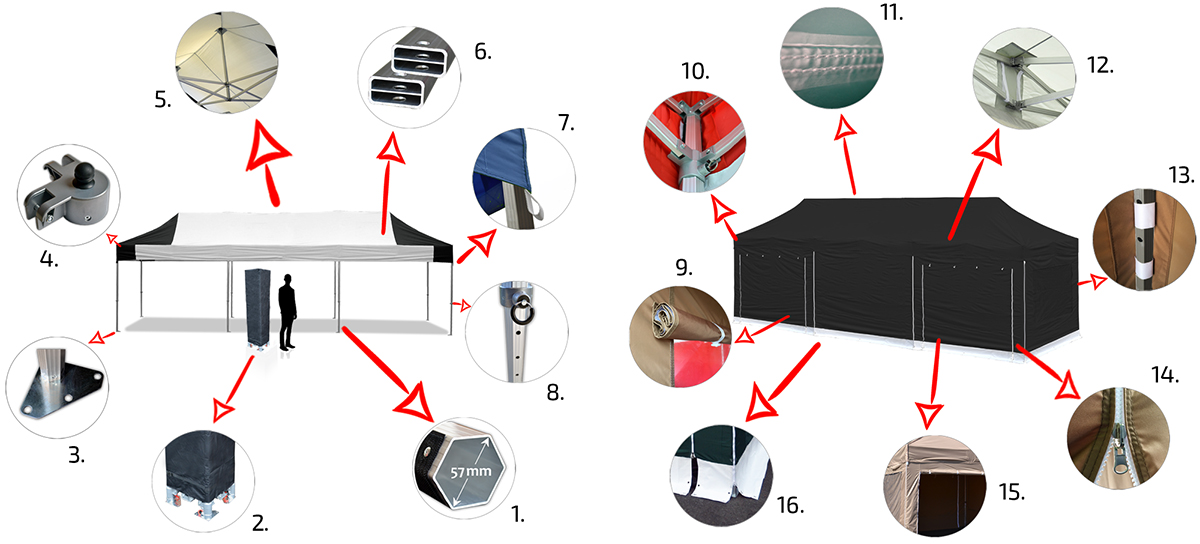 5.

6.

7.

4.

8.

3.

2.

57mm

1.

11.

10.

12.

13.

9.

14.

16.

15.