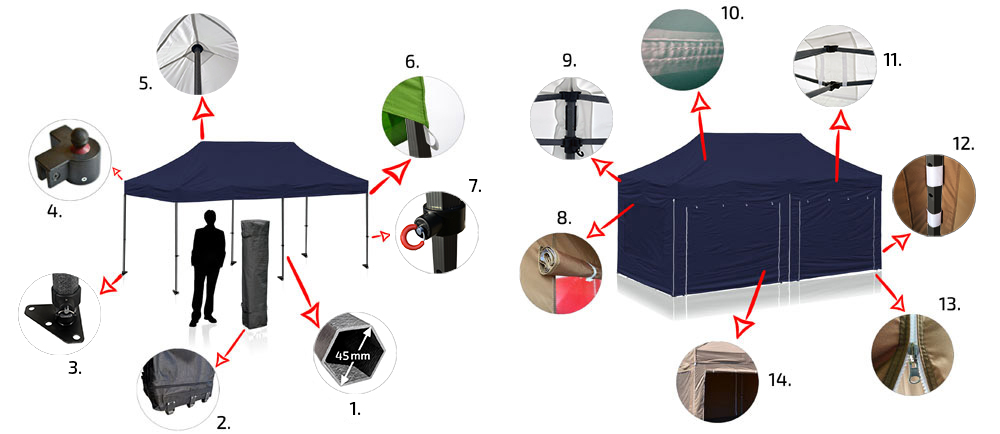 5.
6.
4.
7.
3.
2.
45 mm
1.
10.
9.
11.
12.
8.
13.
14.