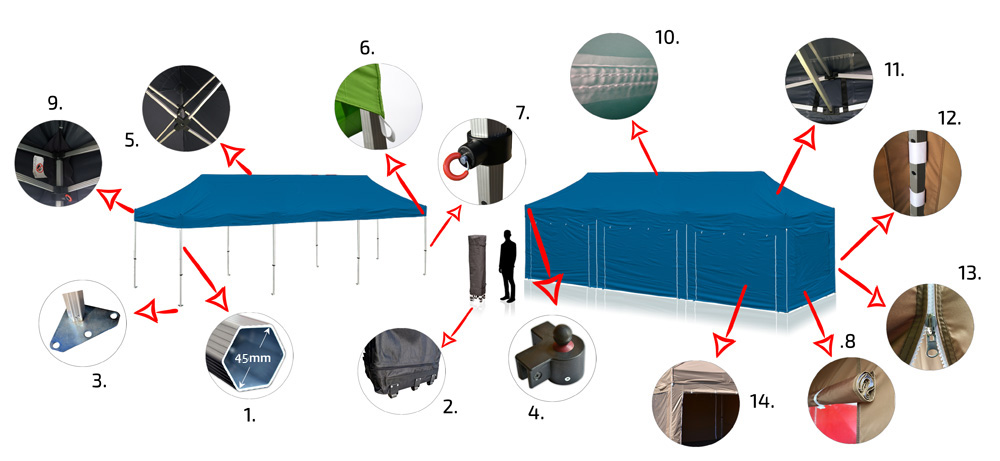 9.
5.
6.
7.
10.
11.
12.
13.
3.
45mm
1.
2.
4.
14.
.8