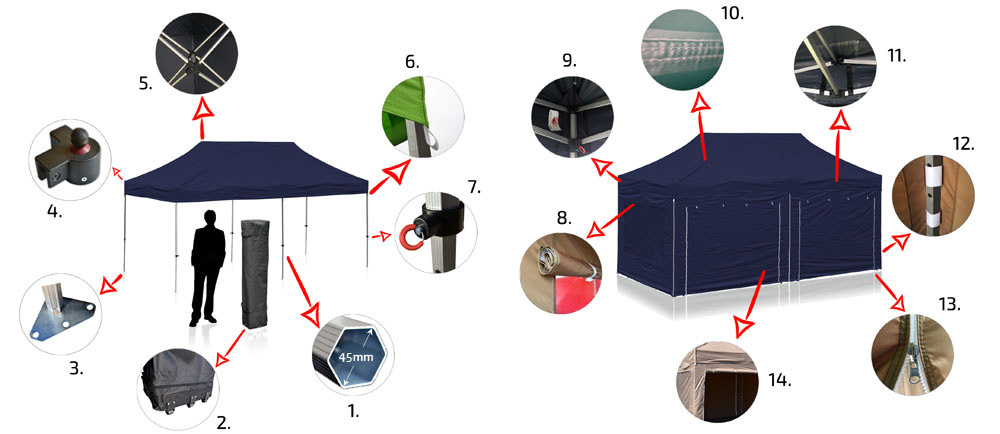 5.

6.

4.

7.

3.

2.

45mm

1.

10.

9.

11.

12.

8.

13.

14.